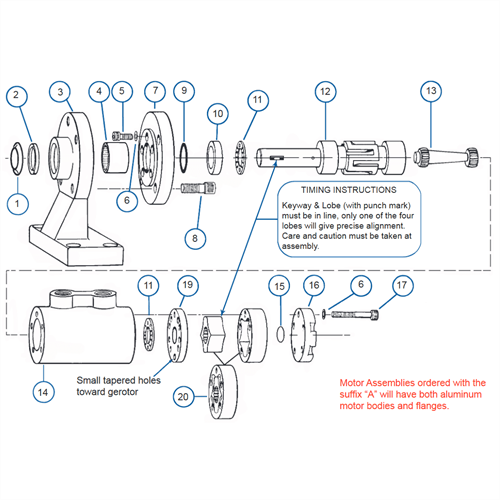 2
3
4
5
7
9
10
11
12
13
1
6
8

TIMING INSTRUCTIONS
Keyway & Lobe (with punch mark) must be in line, only one of the four lobes will give precise alignment. Care and caution must be taken at assembly.

11
19
15
16
6
17
14
Small tapered holes toward gerotor
20

Motor Assemblies ordered with the suffix "A" will have both aluminum motor bodies and flanges.